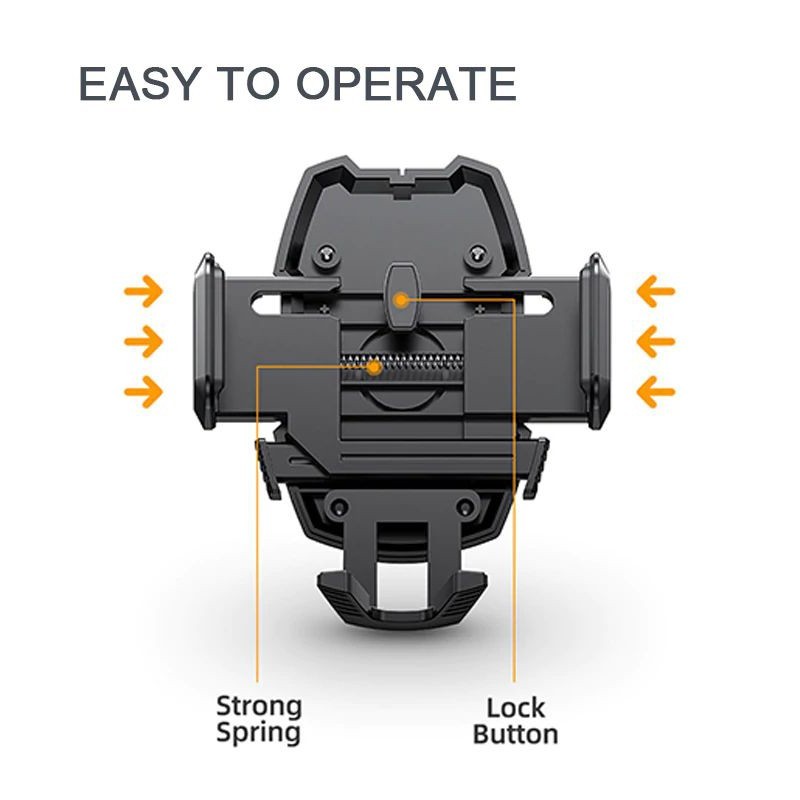 EASY TO OPERATE

Strong Spring

Lock Button